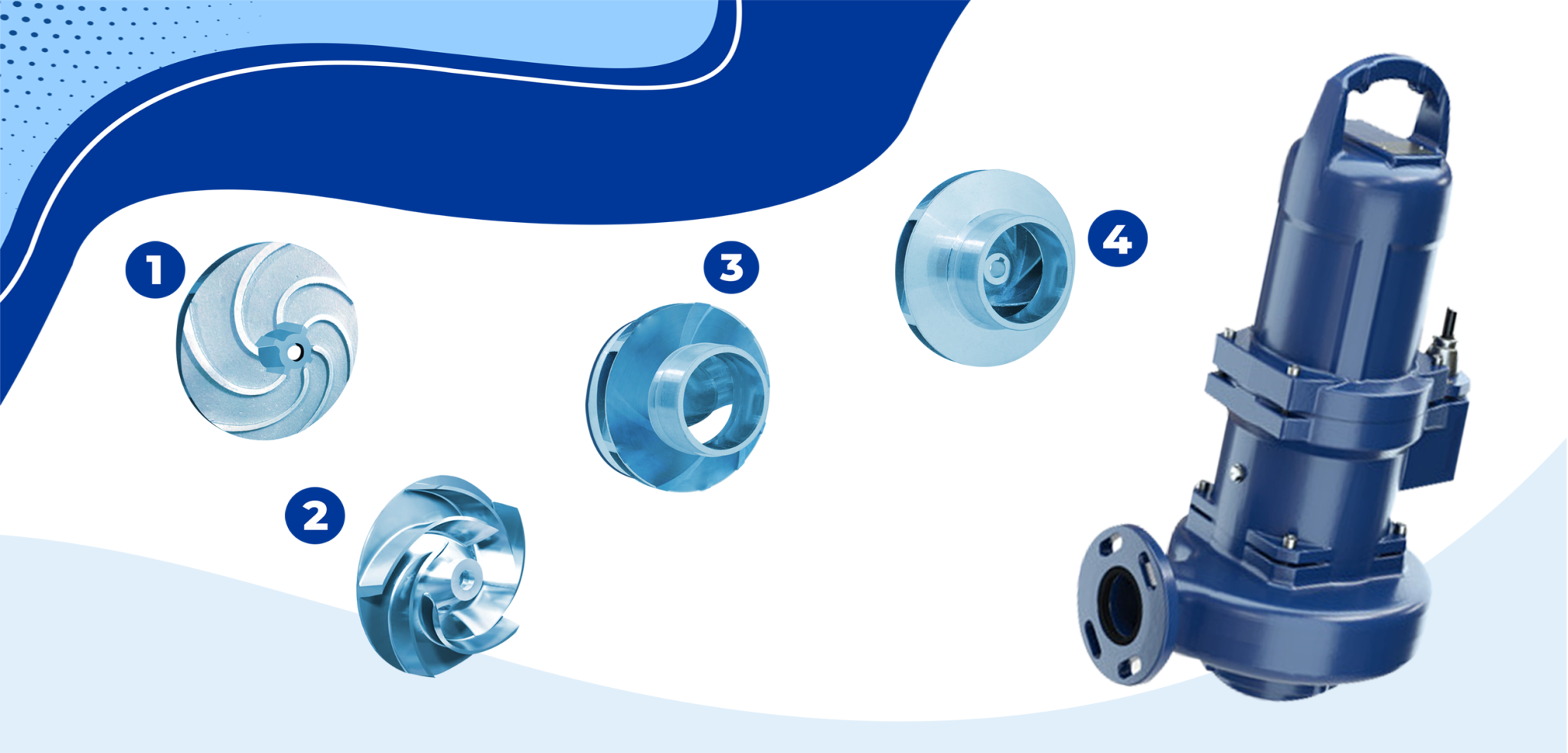 1
2
3
4