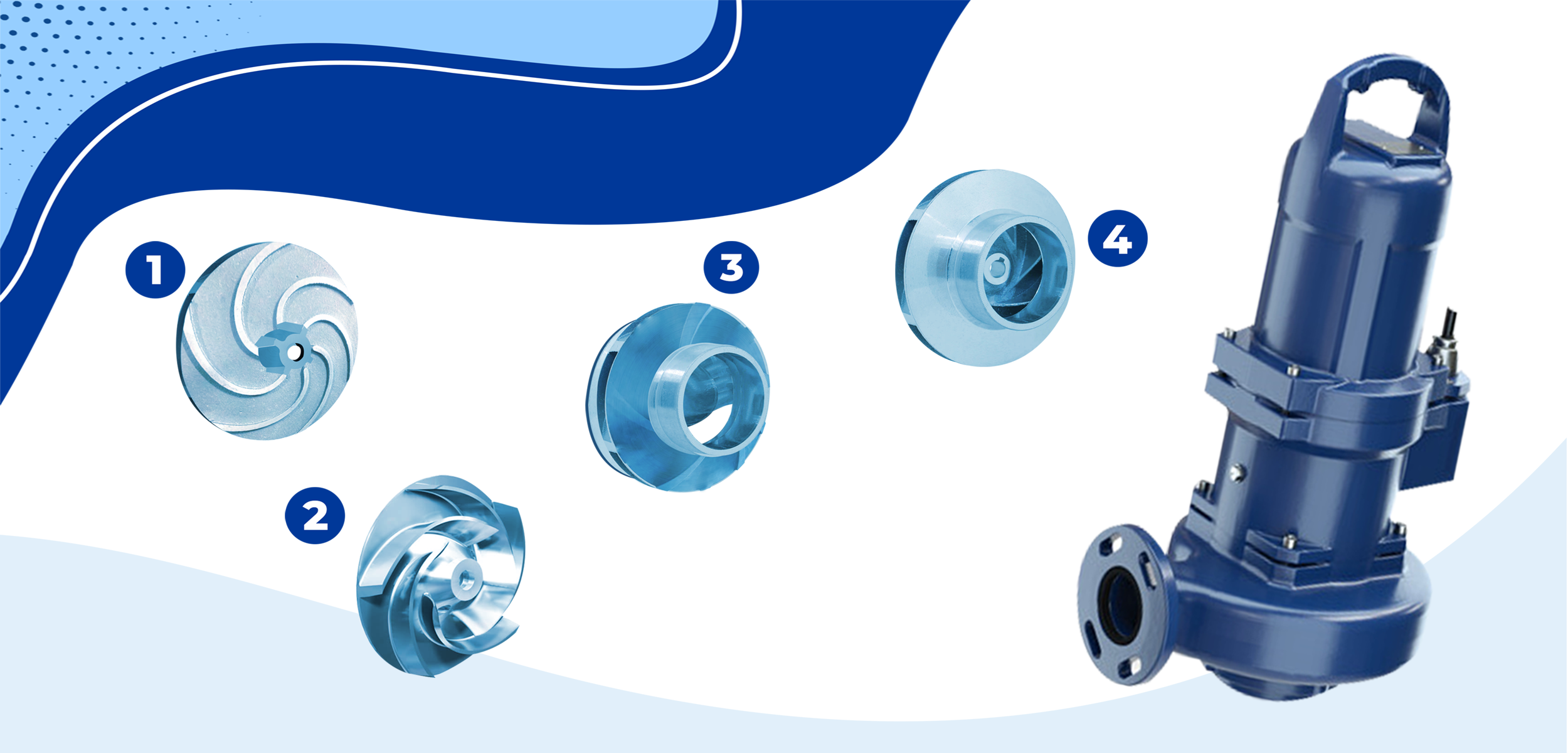 1

2

3

4